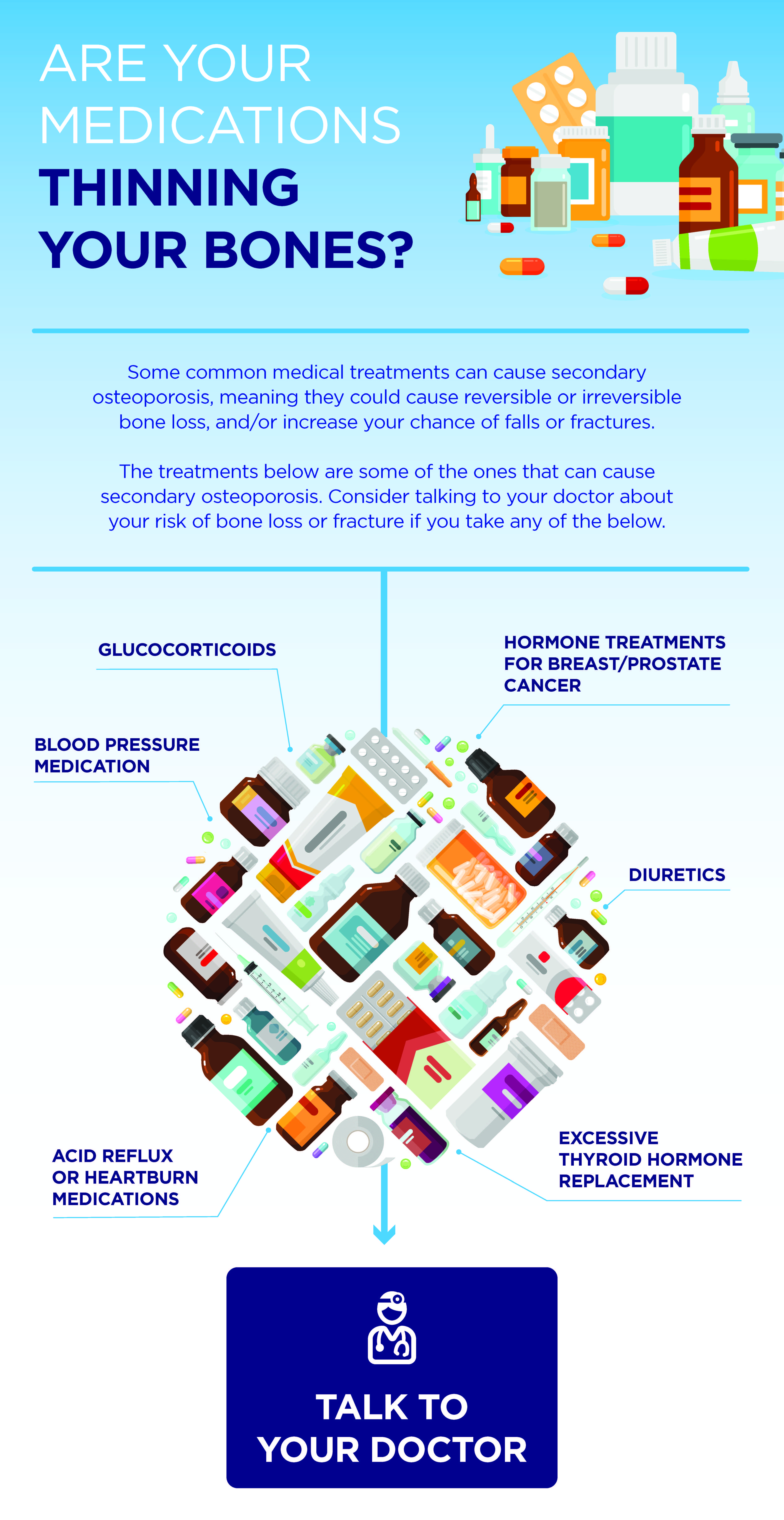 ARE YOUR MEDICATIONS THINNING YOUR BONES?

Some common medical treatments can cause secondary osteoporosis, meaning they could cause reversible or irreversible bone loss, and/or increase your chance of falls or fractures.

The treatments below are some of the ones that can cause secondary osteoporosis. Consider talking to your doctor about your risk of bone loss or fracture if you take any of the below.

GLUCOCORTICOIDS

HORMONE TREATMENTS FOR BREAST/PROSTATE CANCER

BLOOD PRESSURE MEDICATION

DIURETICS

ACID REFLUX OR HEARTBURN MEDICATIONS

EXCESSIVE THYROID HORMONE REPLACEMENT

TALK TO YOUR DOCTOR